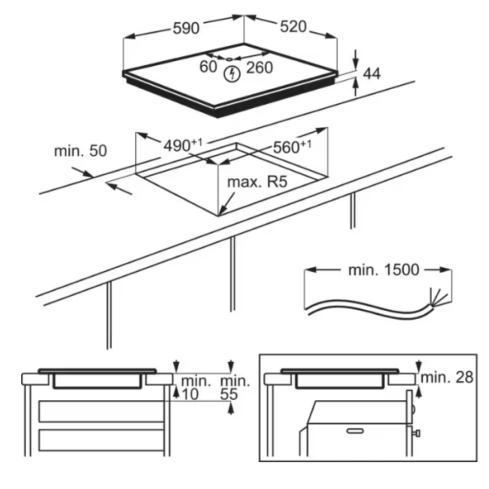 590
520
60
260
44
min. 50
$490^{+1}$
$560^{+1}$
max. R5
min. 1500
min.
10
min.
55
min. 28